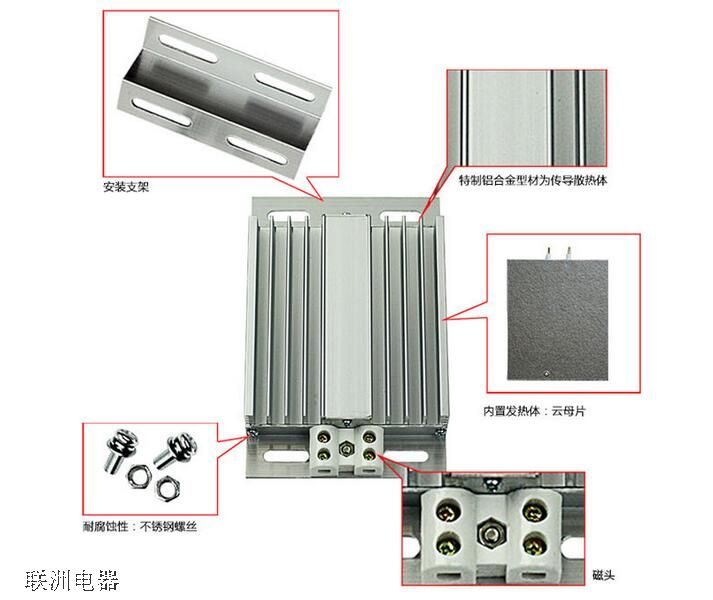 安装支架

特制铝合金型材为传导散热体

内置发热体：云母片

耐腐蚀性：不锈钢螺丝

磁头

联洲电器